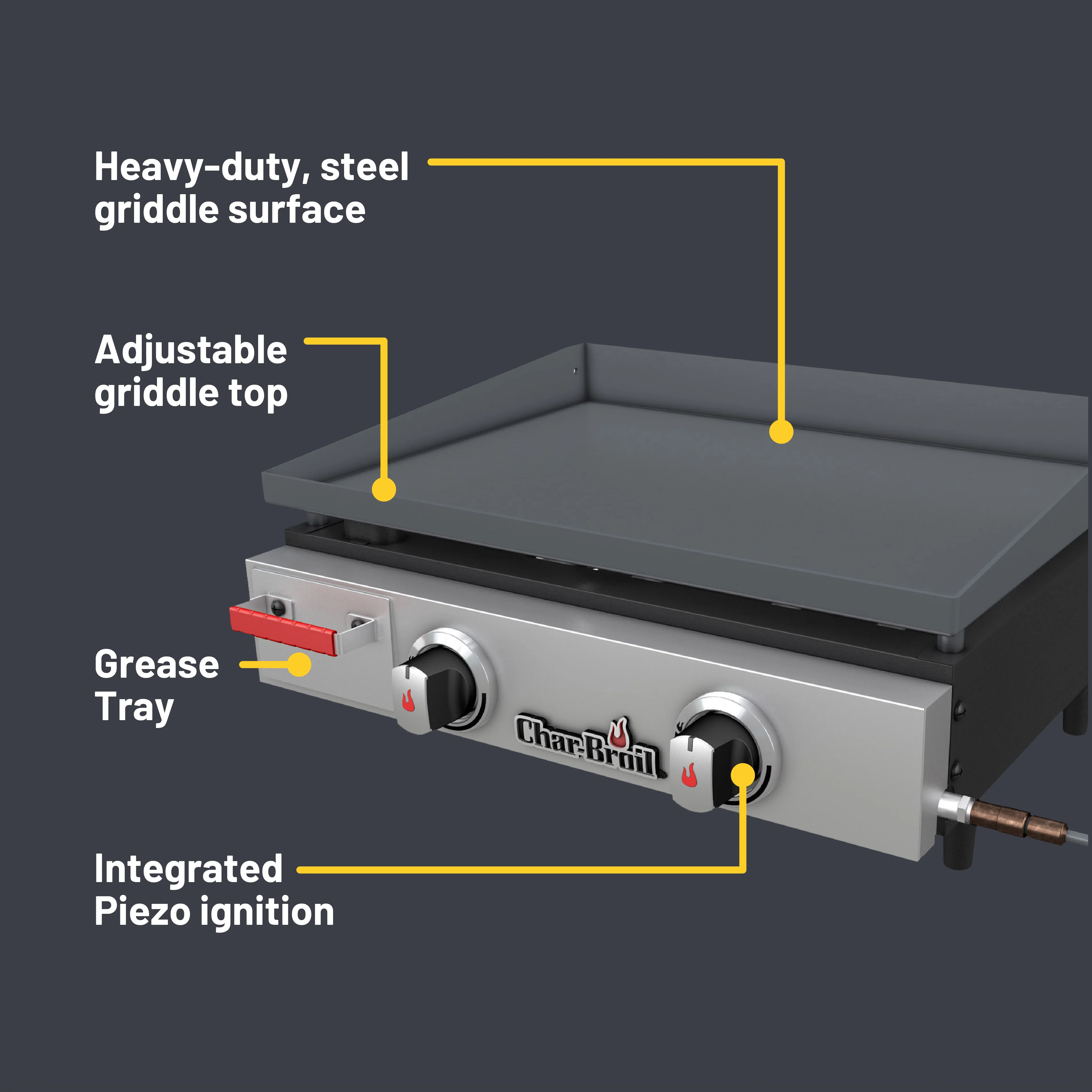 Heavy-duty, steel griddle surface

Adjustable griddle top

Grease Tray

Char-Broil

Integrated Piezo ignition