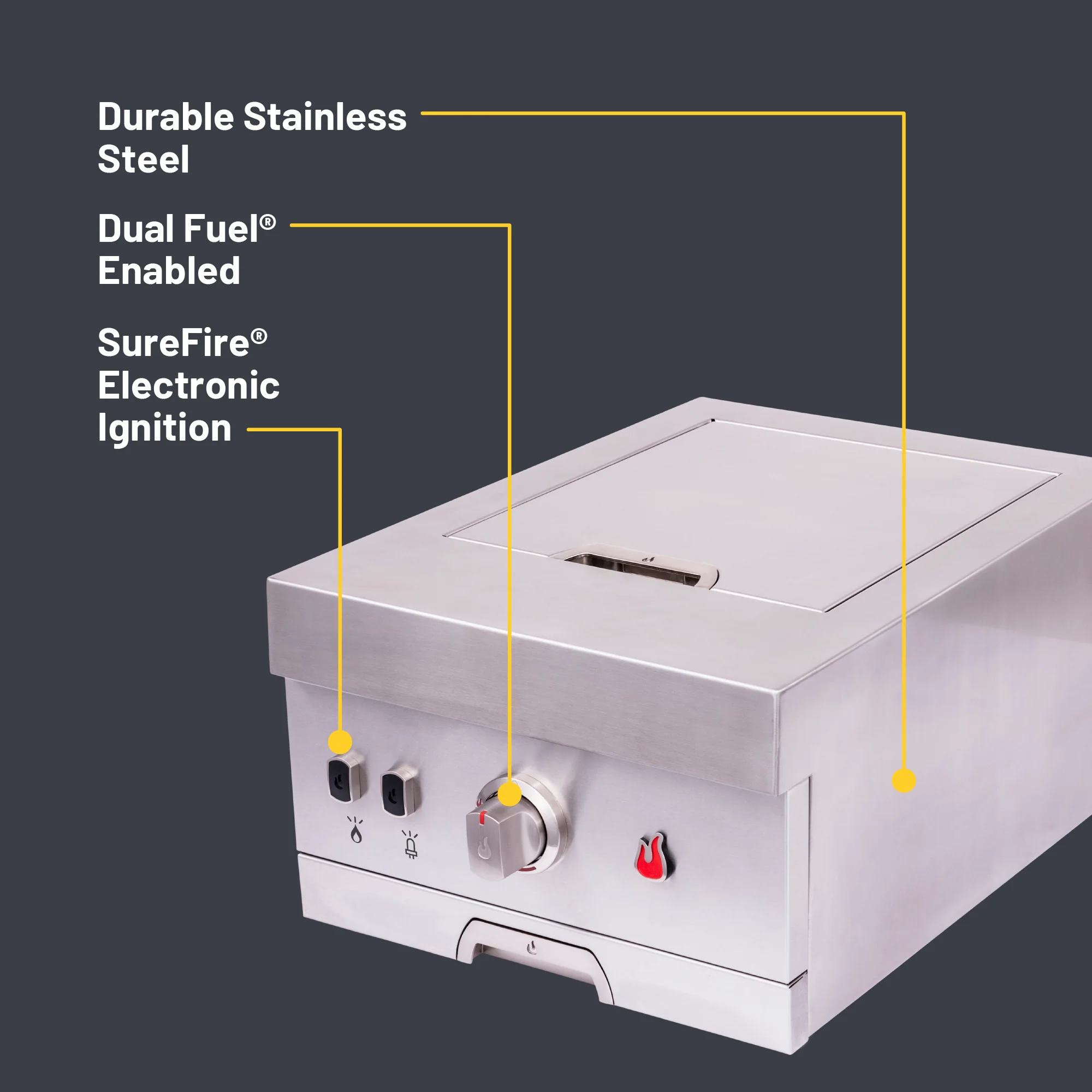 Durable Stainless Steel

Dual Fuel® Enabled

SureFire® Electronic Ignition